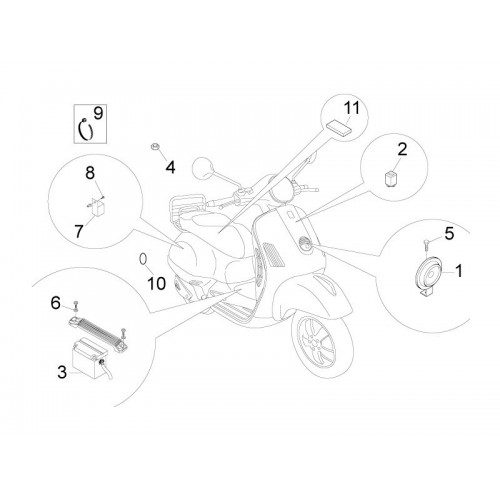 9
11
2
4
8
7
5
1
10
6
3